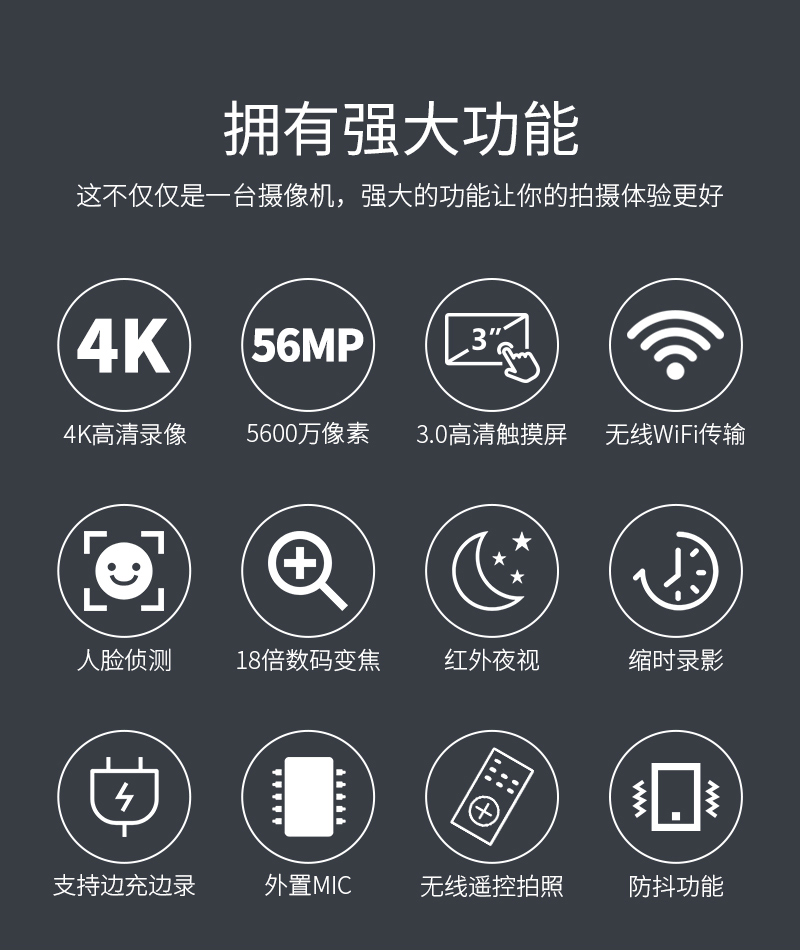 拥有强大功能

这不仅仅是一台摄像机，强大的功能让你的拍摄体验更好

4K

4K高清录像

56MP

5600万像素

3"

3.0高清触摸屏

无线WiFi传输

人脸侦测

18倍数码变焦

红外夜视

缩时录影

支持边充边录

外置MIC

无线遥控拍照

防抖功能